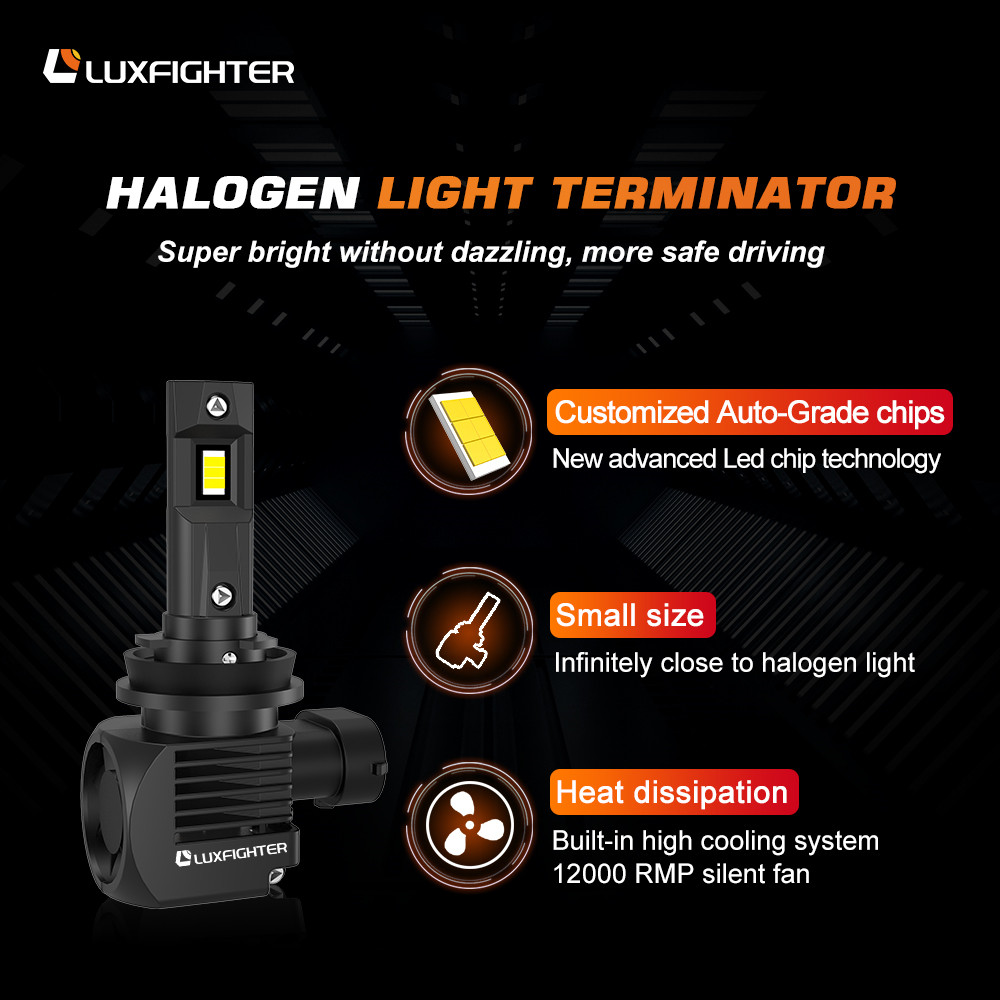 LUXFIGHTER

HALOGEN LIGHT TERMINATOR

Super bright without dazzling, more safe driving

Customized Auto-Grade chips
New advanced Led chip technology

Small size
Infinitely close to halogen light

Heat dissipation
Built-in high cooling system
12000 RMP silent fan

LUXFIGHTER